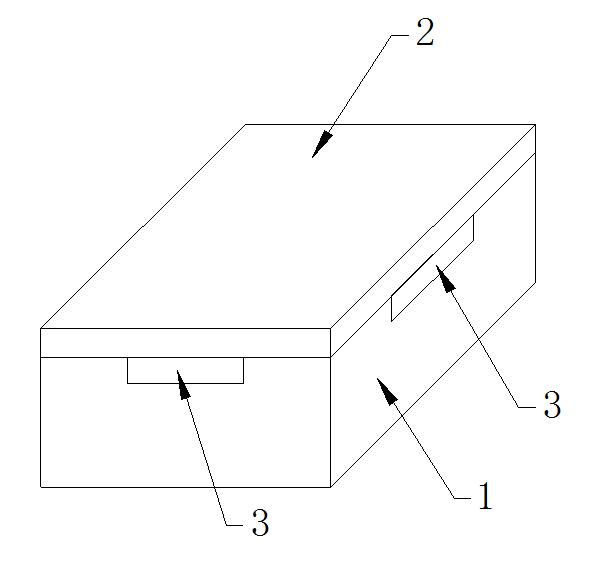 2
3
1
3